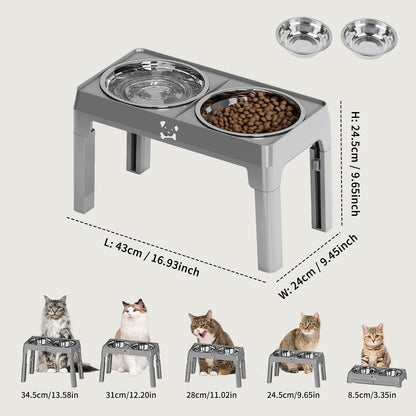 H: 24.5cm / 9.65inch

L: 43cm / 16.93inch

W: 24cm / 9.45inch

34.5cm/13.58in

31cm/12.20in

28cm/11.02in

24.5cm/9.65in

8.5cm/3.35in